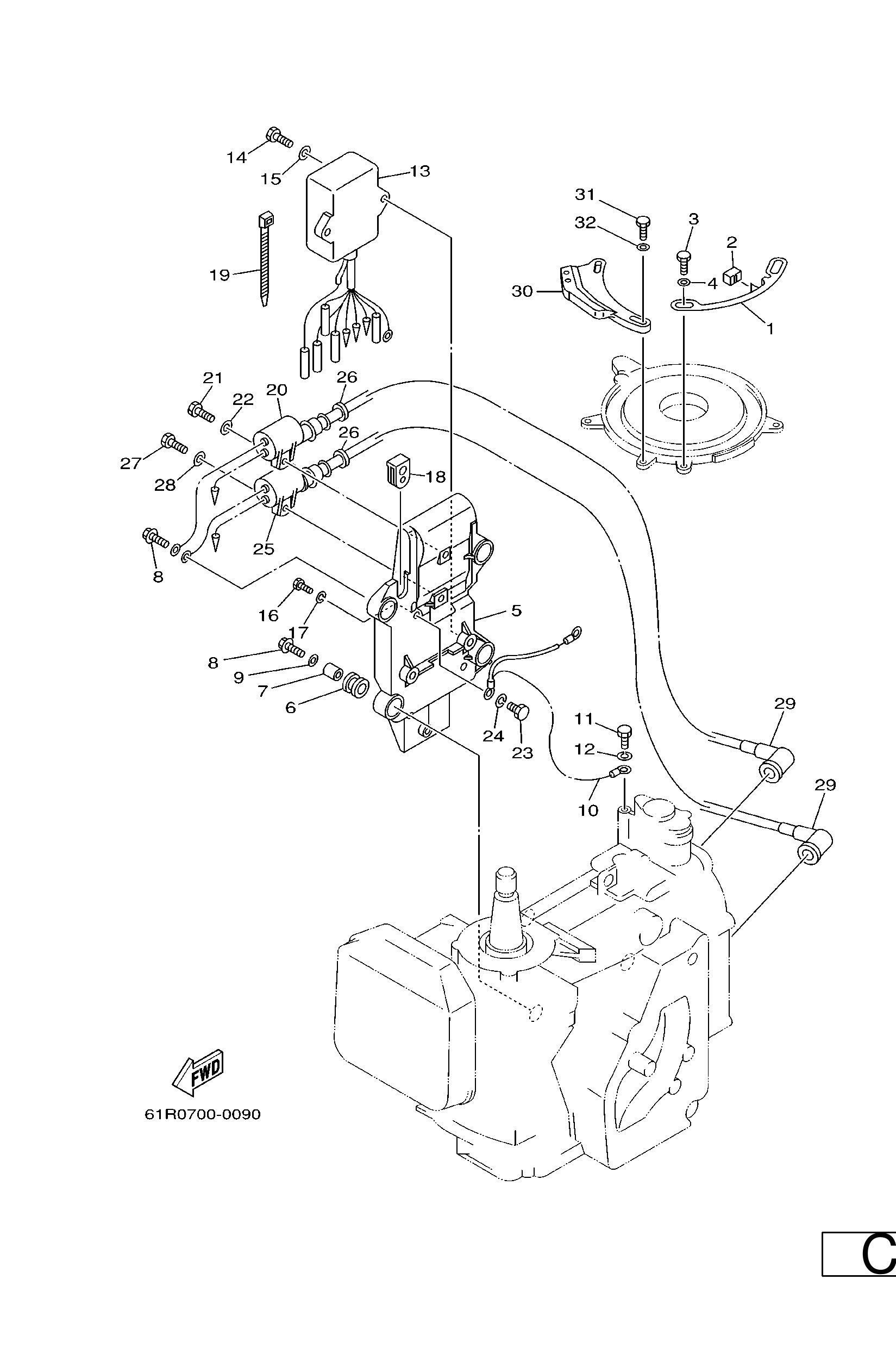 14
15
13
19
31
32
3
2
4
30
1
21
22
20
26
26
27
28
18
25
8
16
17
5
8
9
7
6
24
23
11
12
10
29
29
FWD
61R0700-0090
C