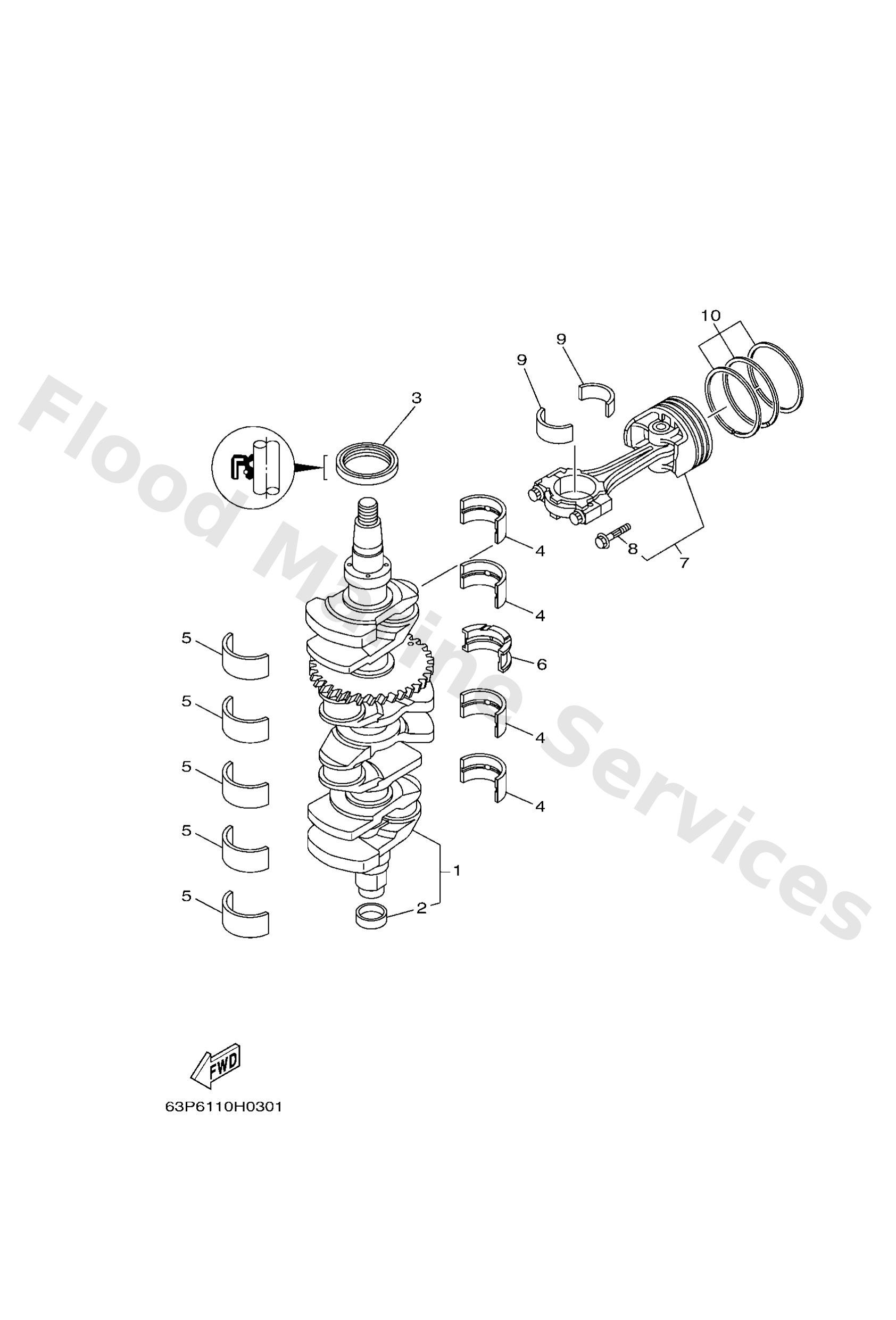 Flood Marine Services

10
9
9
3
4
8
7
4
5
6
5
4
5
4
5
1
5
2

FWD

63P6110H0301