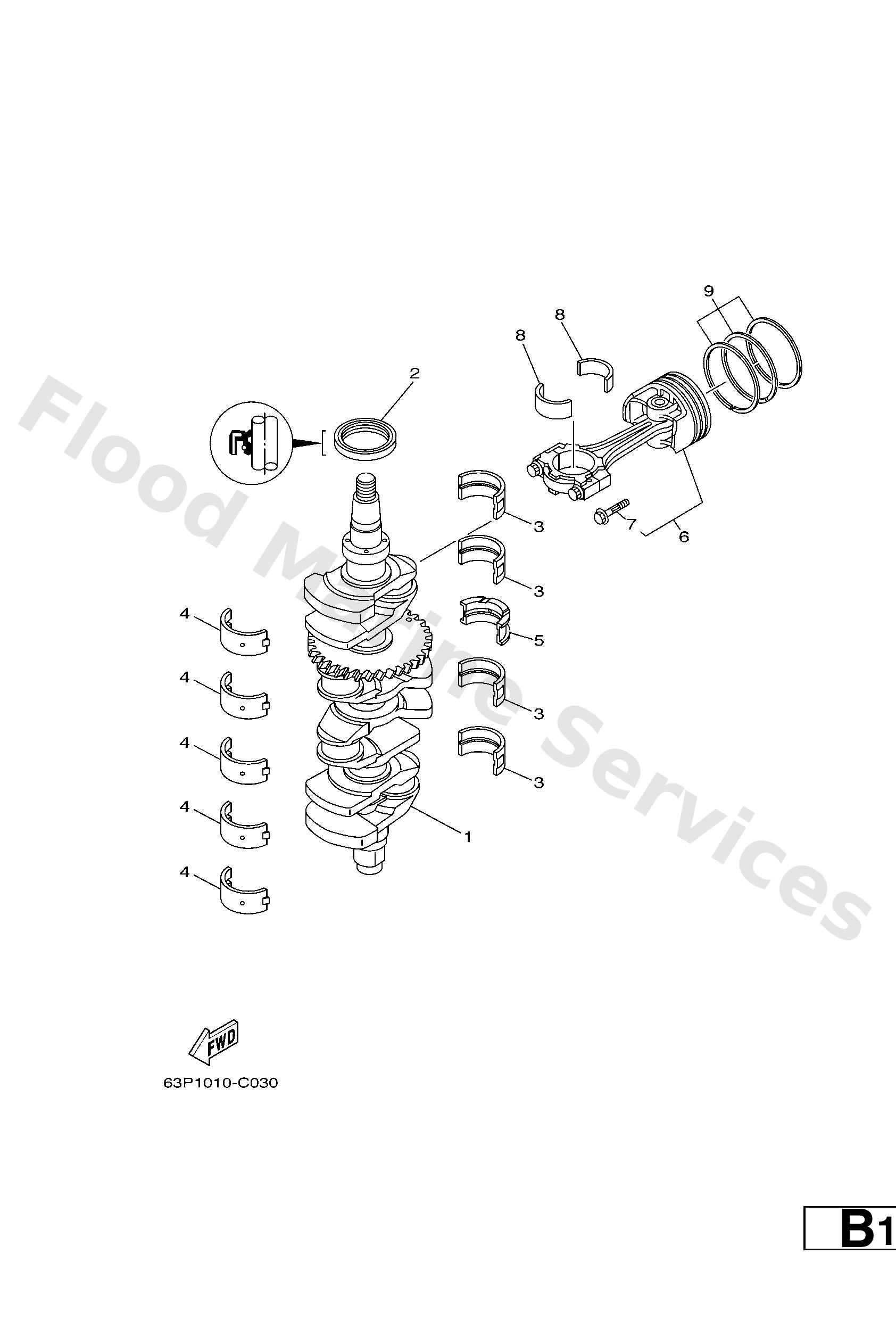 Flood Marine Services

9
8
8
2
3
7
6
3
4
5
4
3
4
3
4
1
4

FWD

63P1010-C030

B1