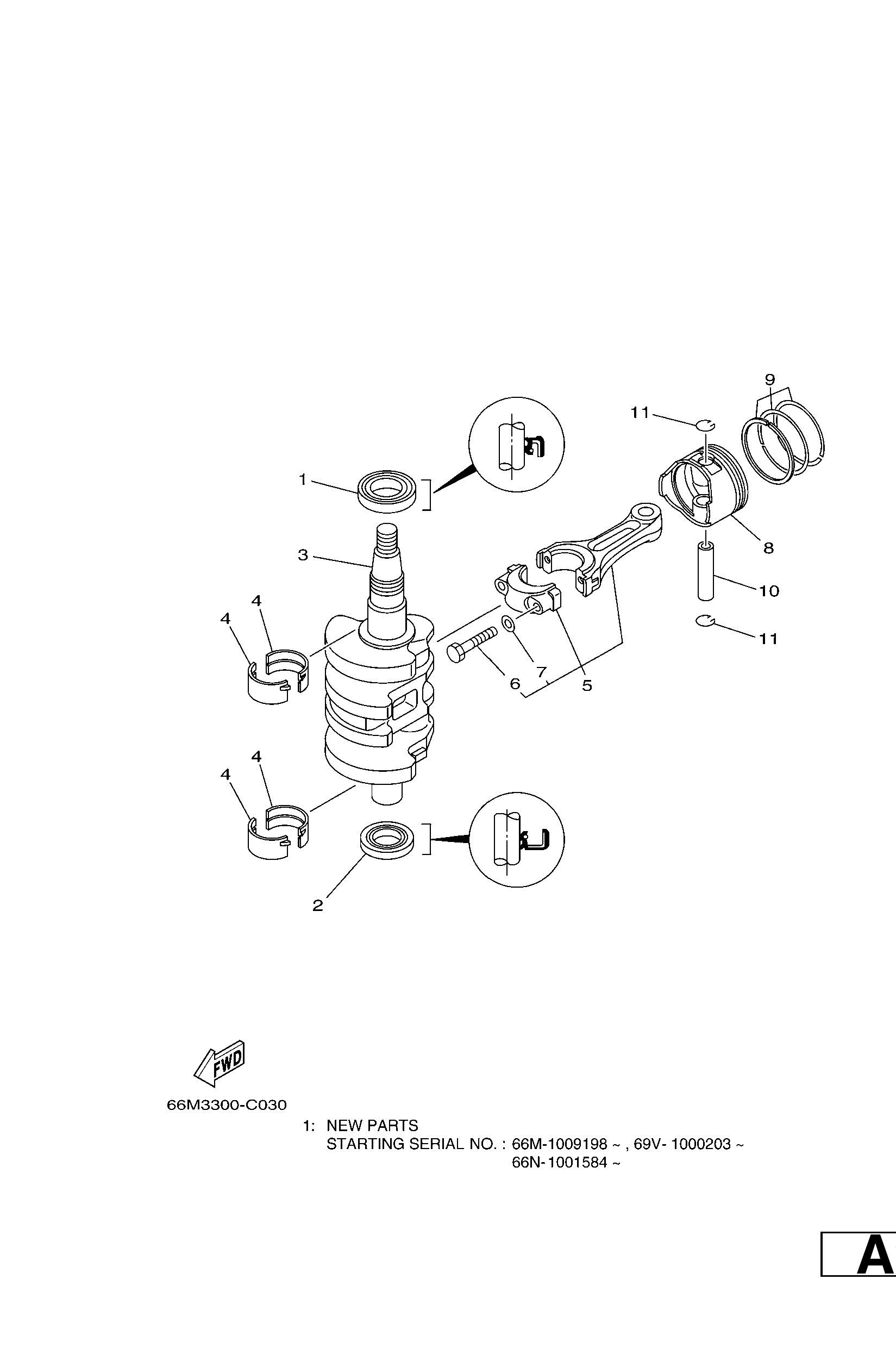 9
11
1
8
3
10
4
4
11
7
6
5
4
4
2

FWD

66M3300-C030

1: NEW PARTS
STARTING SERIAL NO. : 66M-1009198 ~ , 69V- 1000203 ~
66N-1001584 ~

A