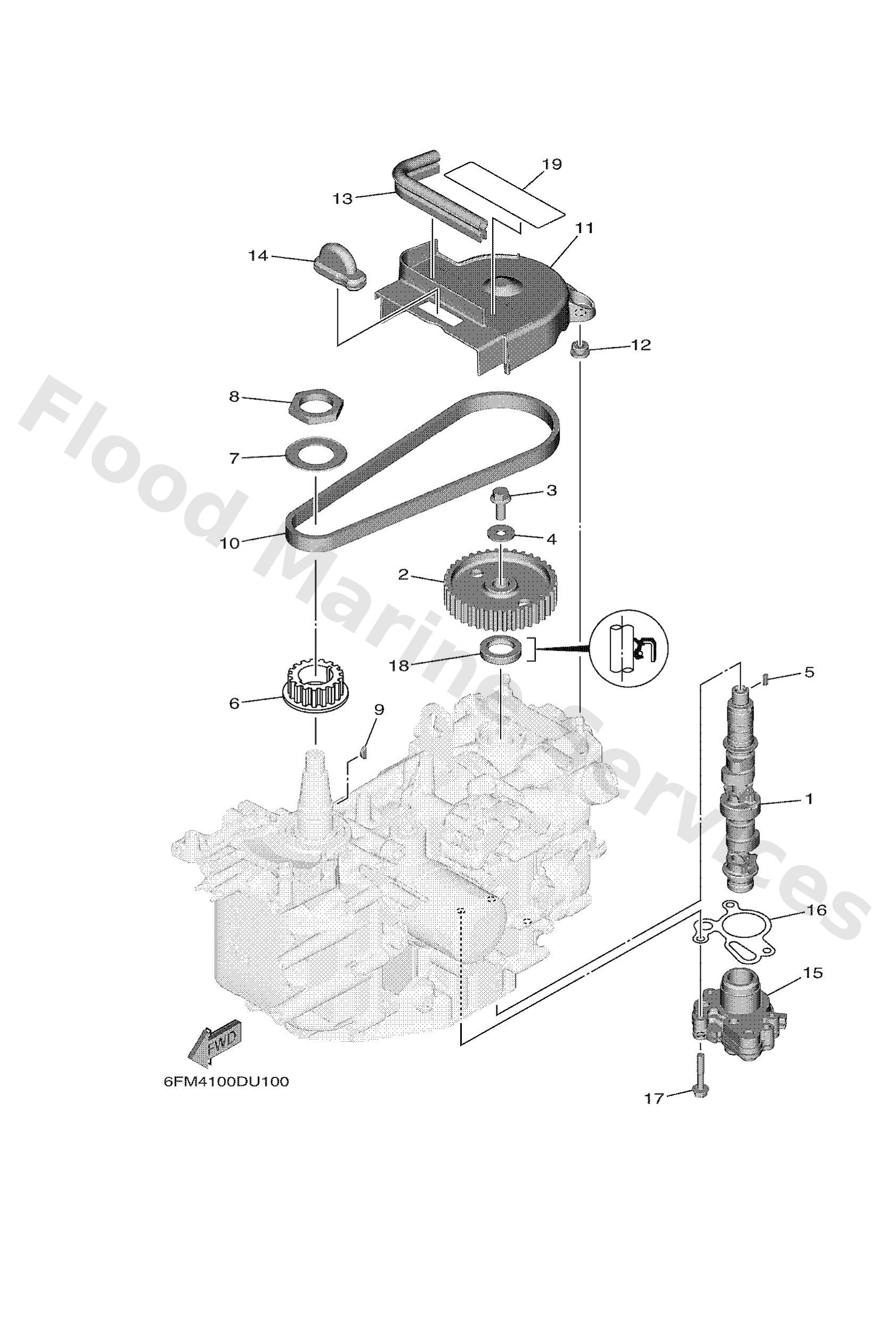 19
13
11
14
12
8
7
3
10
4
2
18
5
6
9
1
16
15
FWD
6FM4100DU100
17
Flood Marine Services