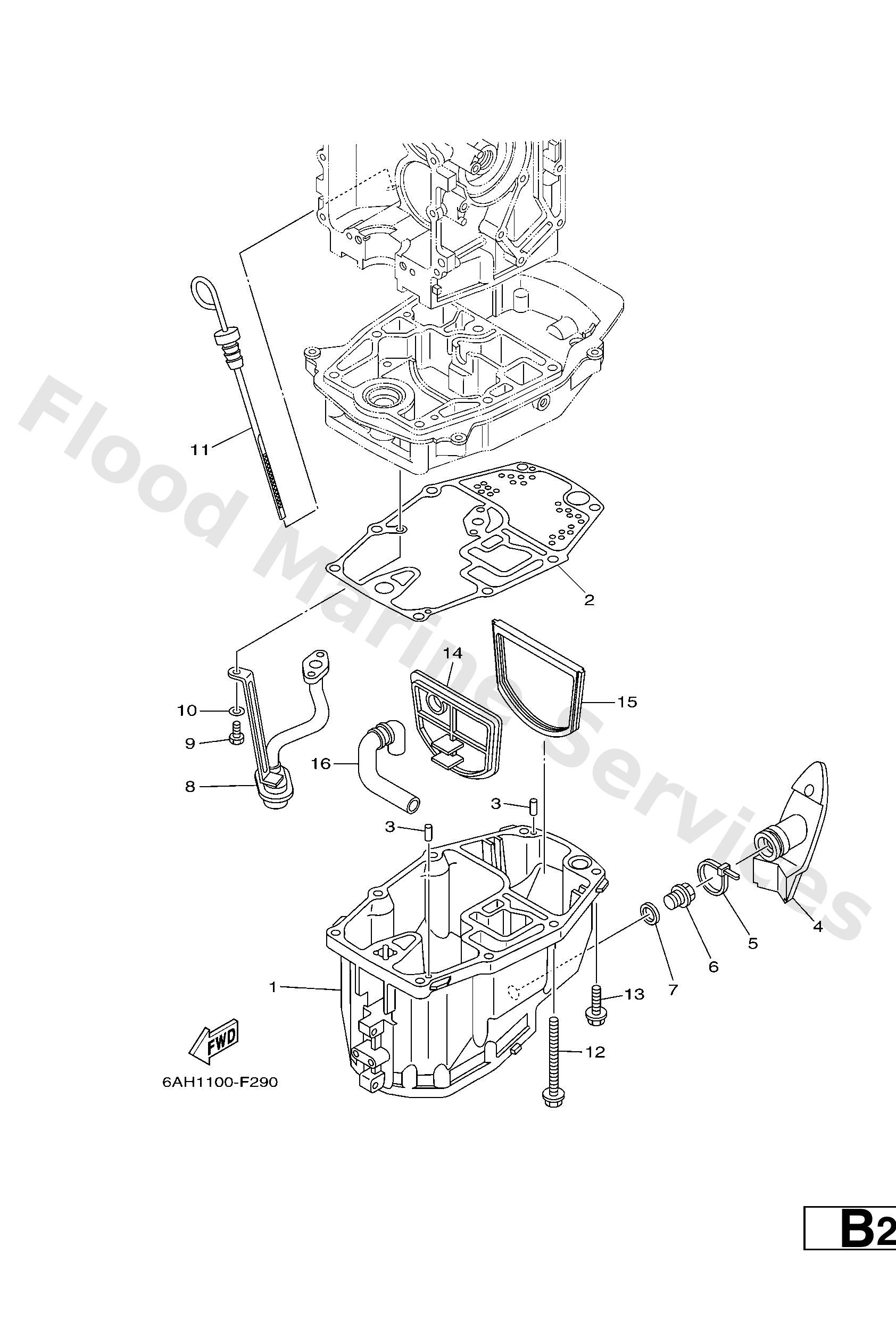 Flood Marine Services

11

2

14

15

10

9

16

8

3

3

4

5

6

7

1

13

12

FWD

6AH1100-F290

B2