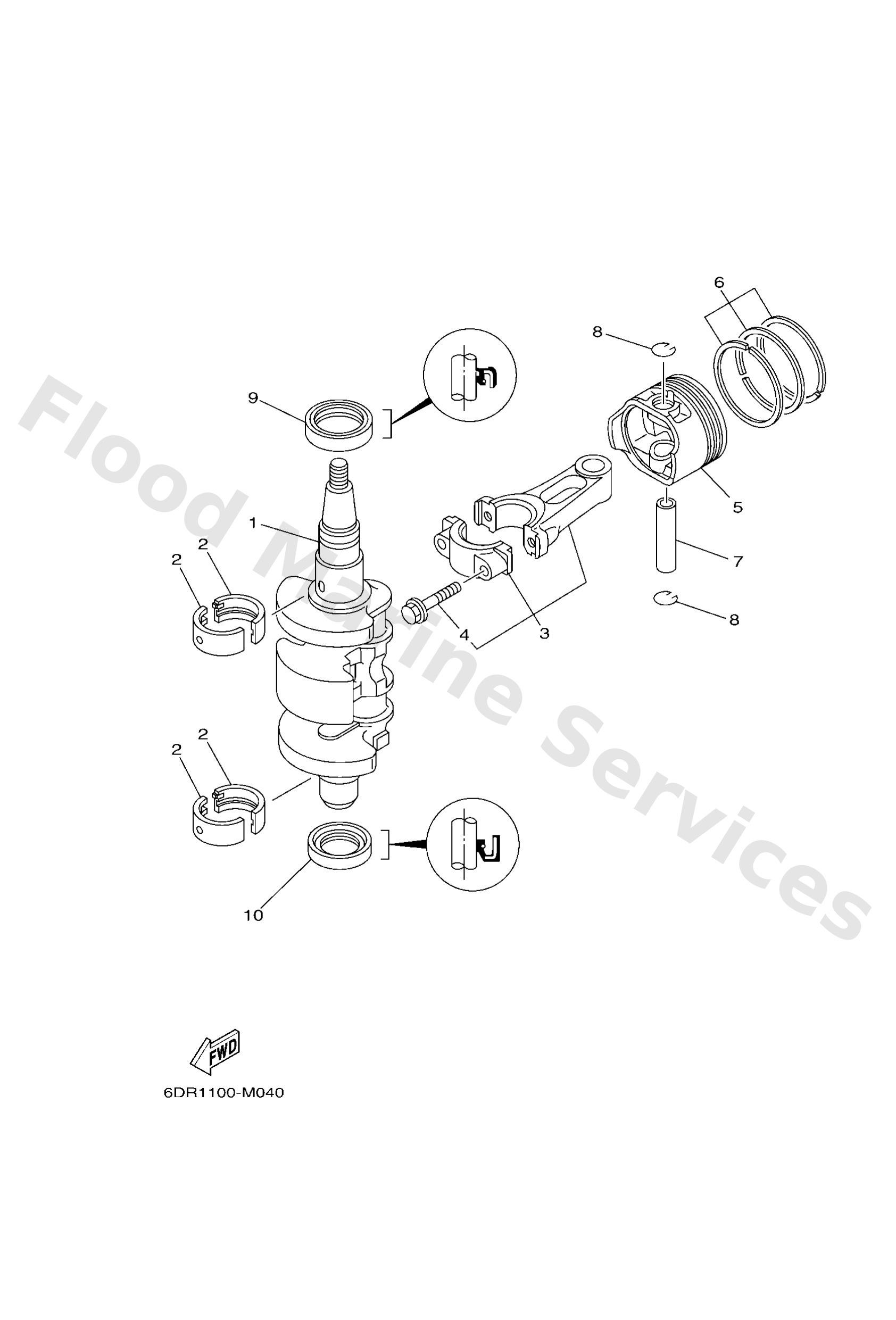 Flood Marine Services

6

8

9

5

1

2

2

7

8

4

3

2

2

10

FWD

6DR1100-M040