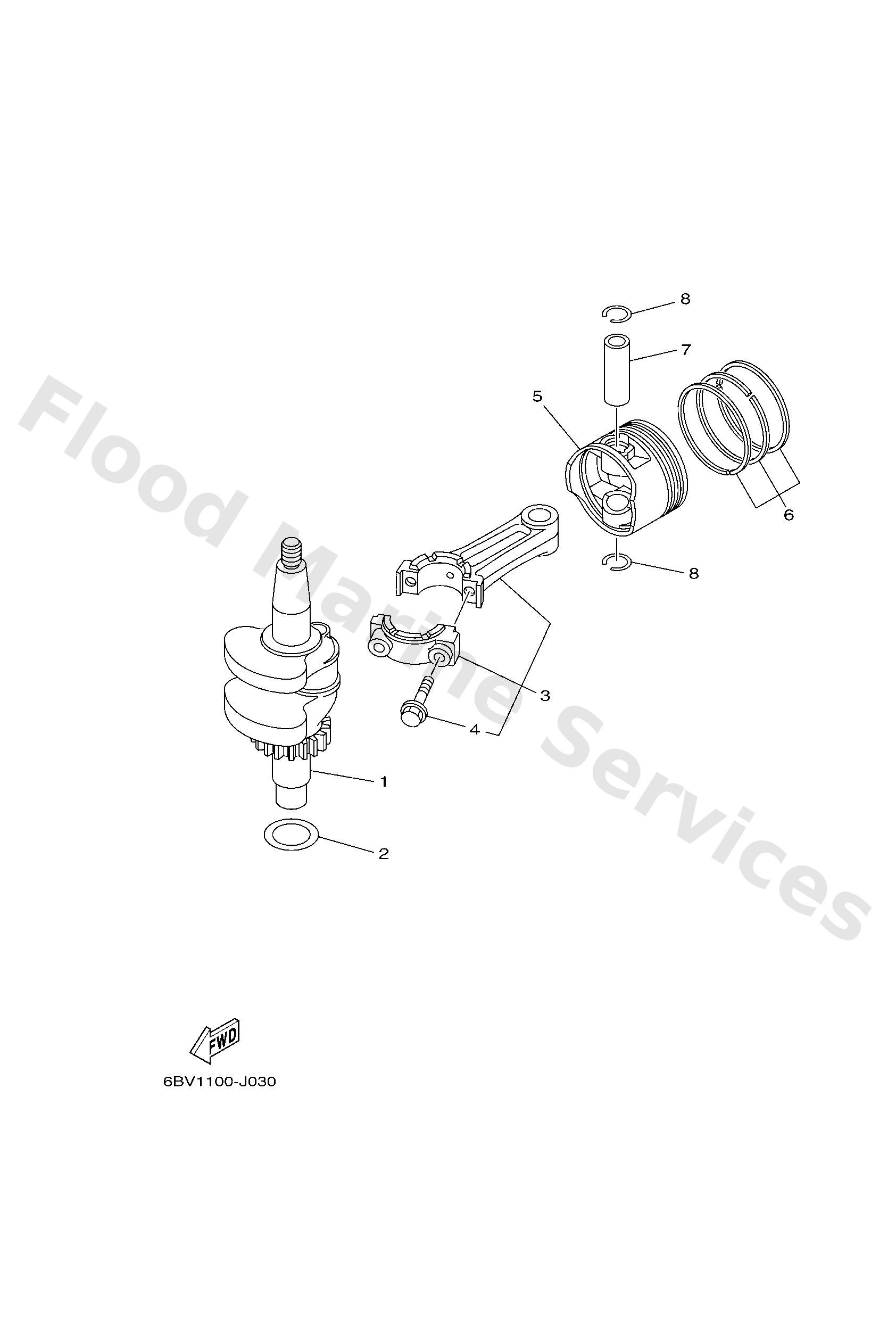 Flood Marine Services

8
7
5
6
8
3
4
1
2

FWD

6BV1100-J030