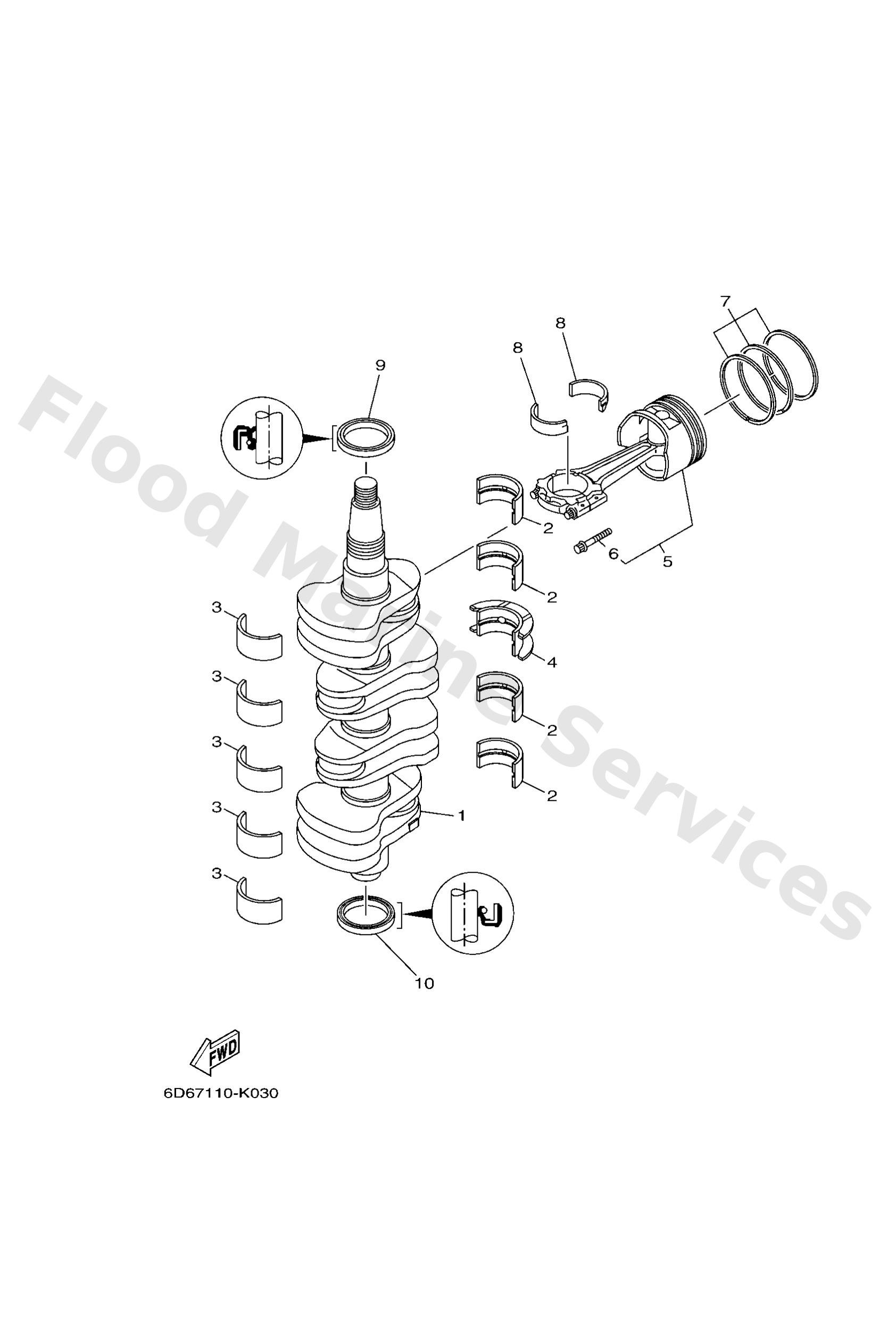 Flood Marine Services

7
8
8
9
2
6
5
2
3
4
3
2
3
2
3
1
3
10

FWD

6D67110-K030