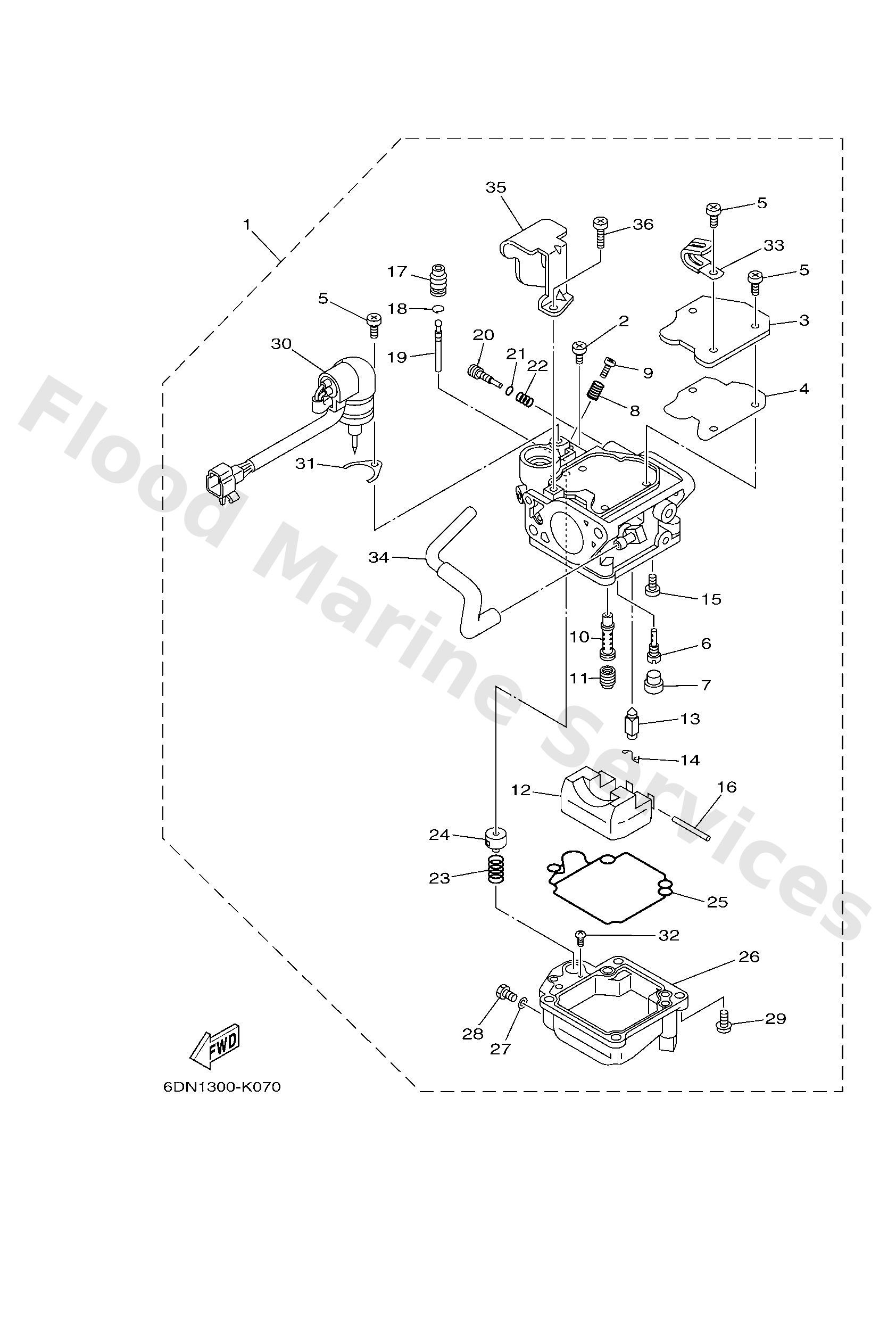 Flood Marine Services

1
35
36
5
33
5
17
18
5
3
30
19
20
21
22
2
9
8
4
31
34
15
10
6
11
7
13
14
12
16
24
23
25
32
26
28
27
29
FWD
6DN1300-K070