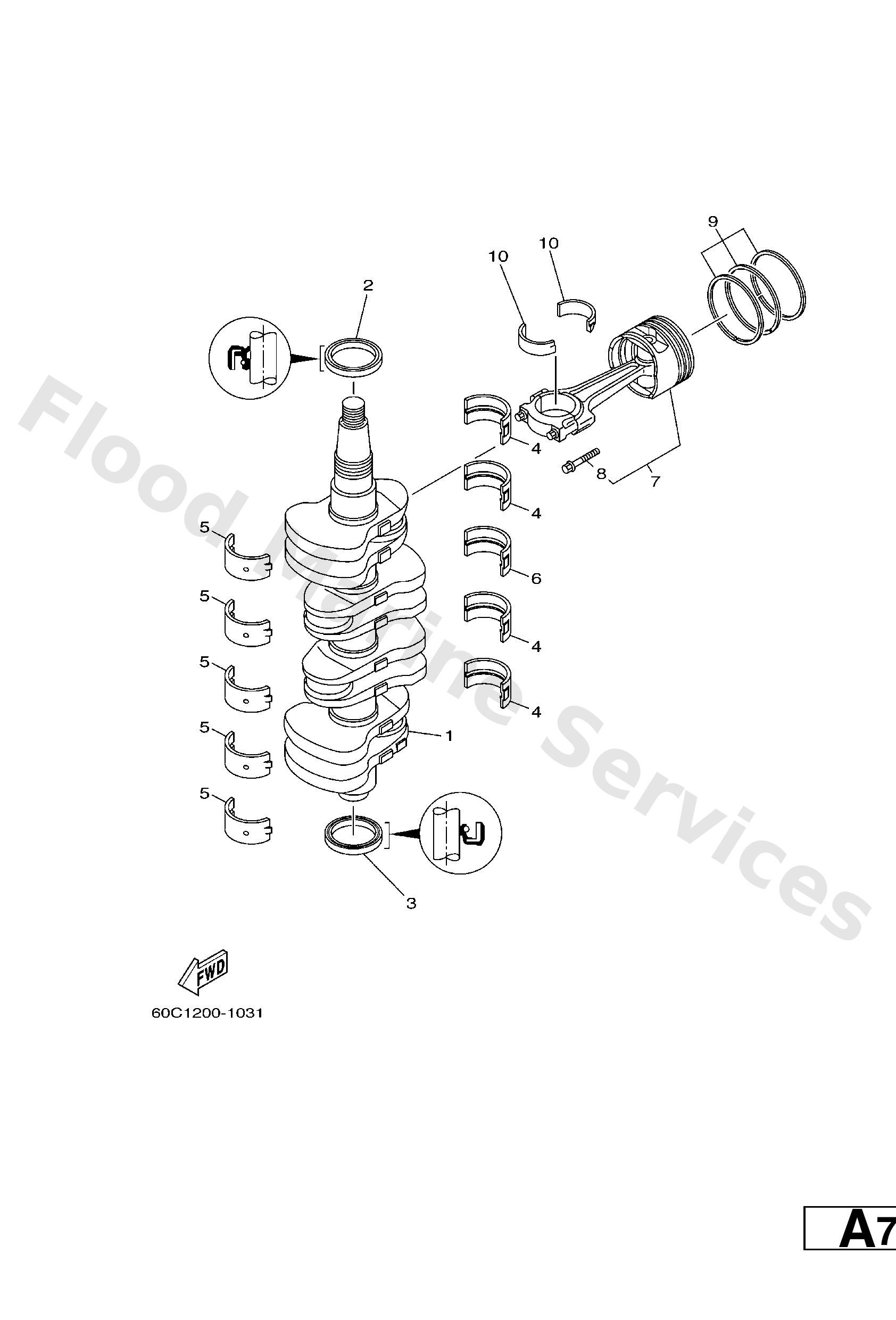 Flood Marine Services

9

10

10

2

4

8

7

4

5

6

5

4

5

4

5

1

5

3

FWD

60C1200-1031

A7