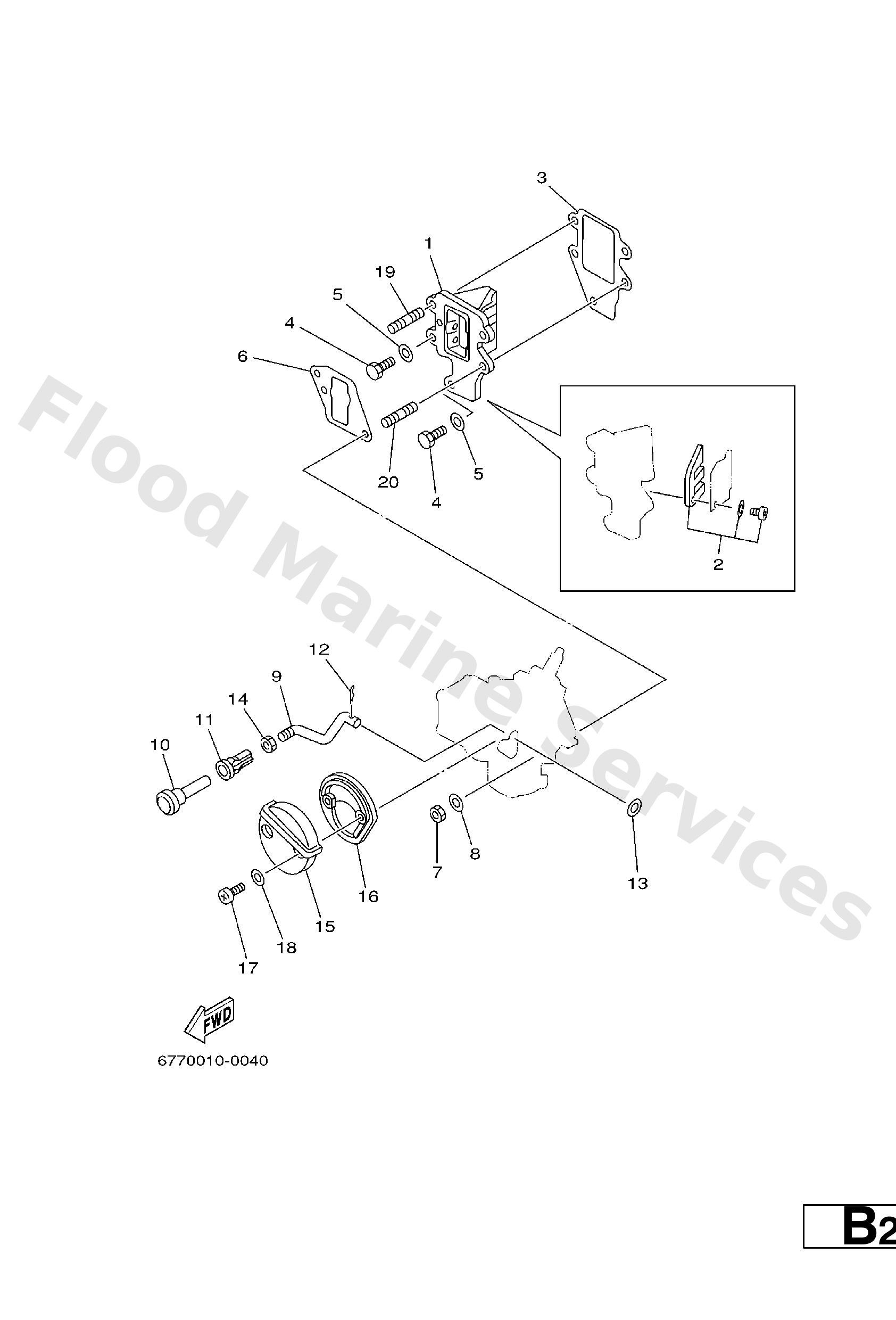 3
1
19
5
4
6
20
4
5
2
Flood Marine Services
12
9
14
11
10
7
8
13
16
15
18
17
FWD
6770010-0040
B2