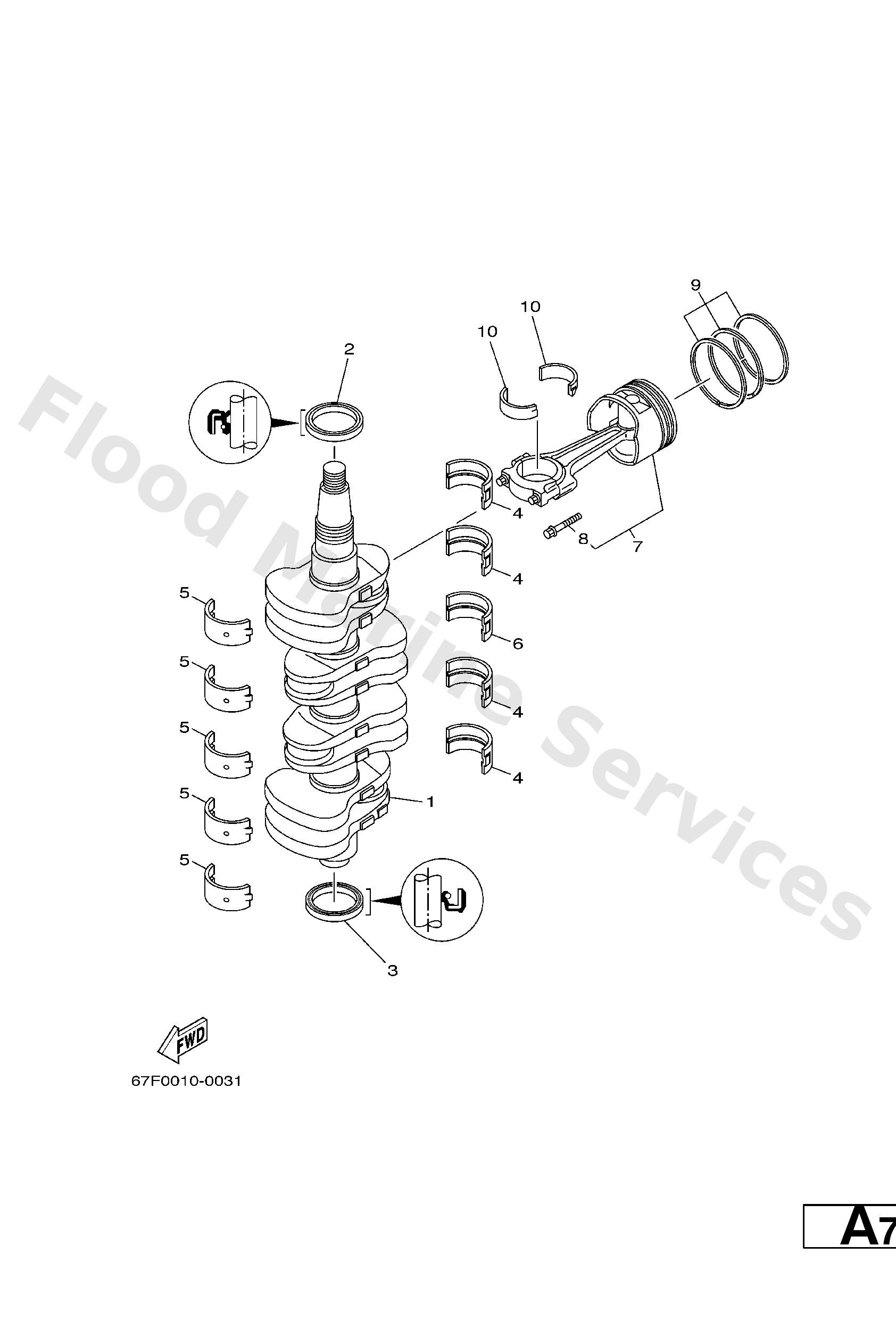 Flood Marine Services

9
10
10
2
4
8
7
4
5
6
5
4
5
4
5
1
5
3

FWD

67F0010-0031

A7