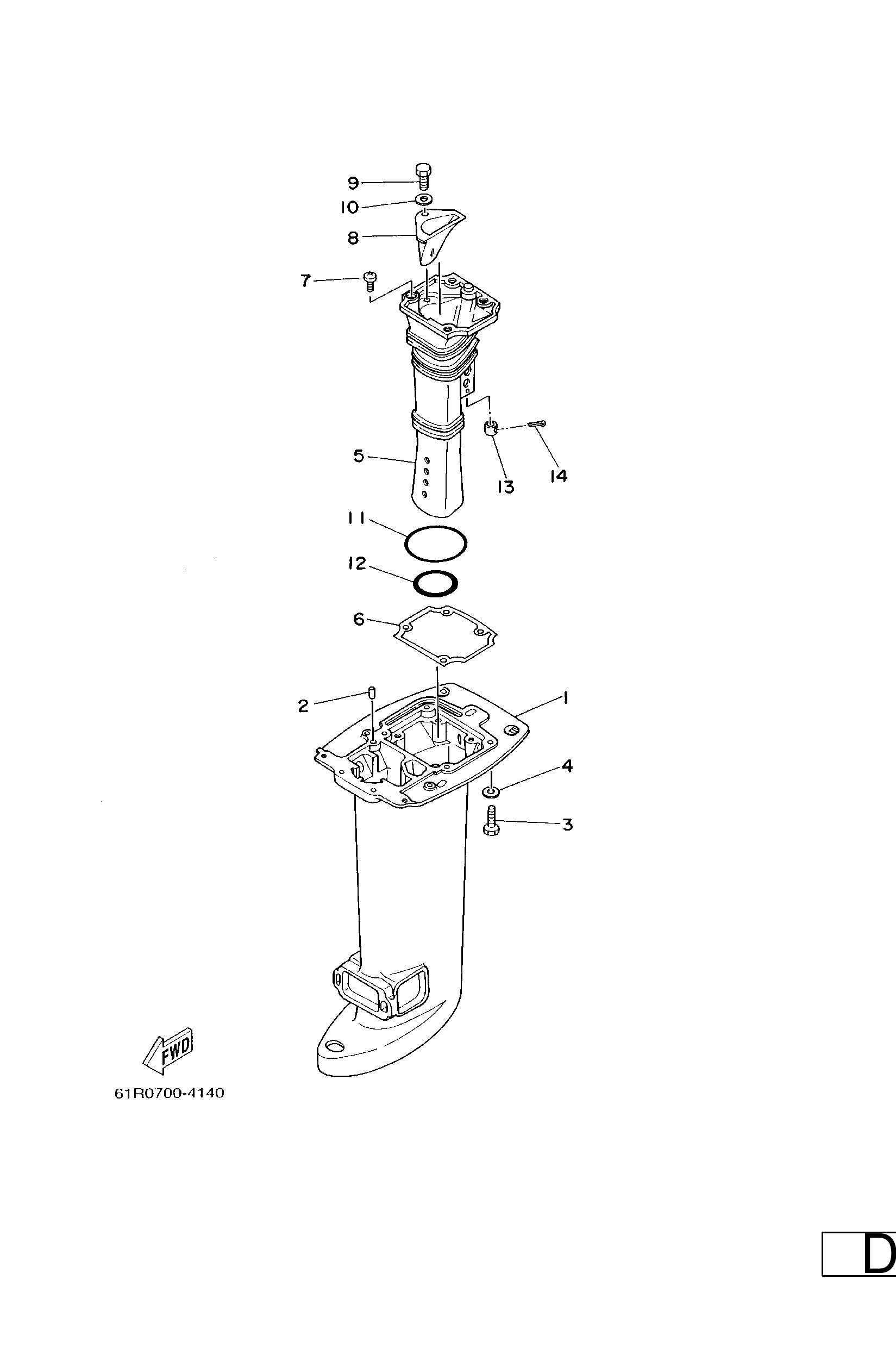 9
10
8
7
5
13
14
11
12
6
2
1
4
3
FWD
61R0700-4140
D