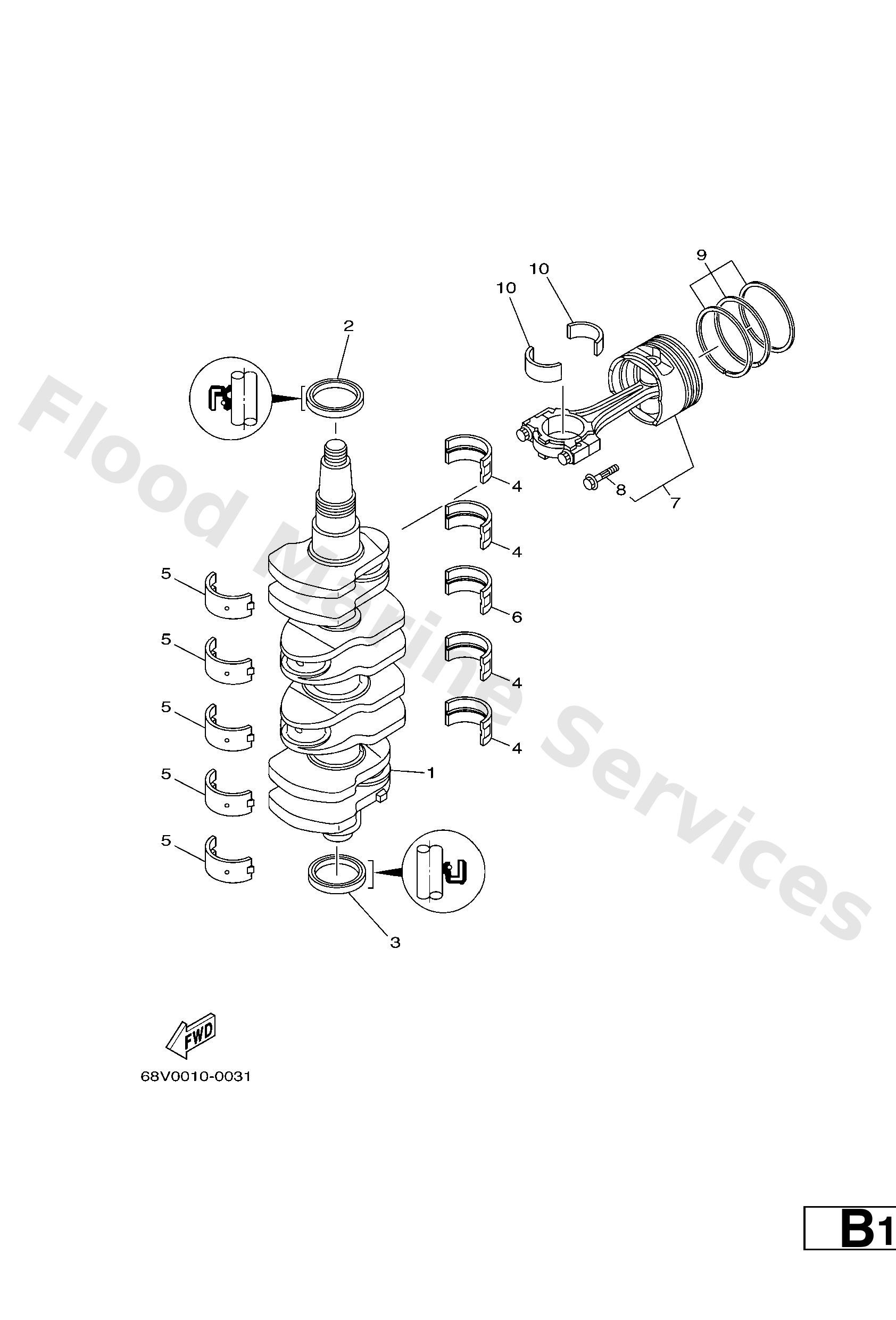 Flood Marine Services

9
10
10
2
4
8
7
4
5
6
5
4
5
4
1
5
5
3

FWD

68V0010-0031

B1