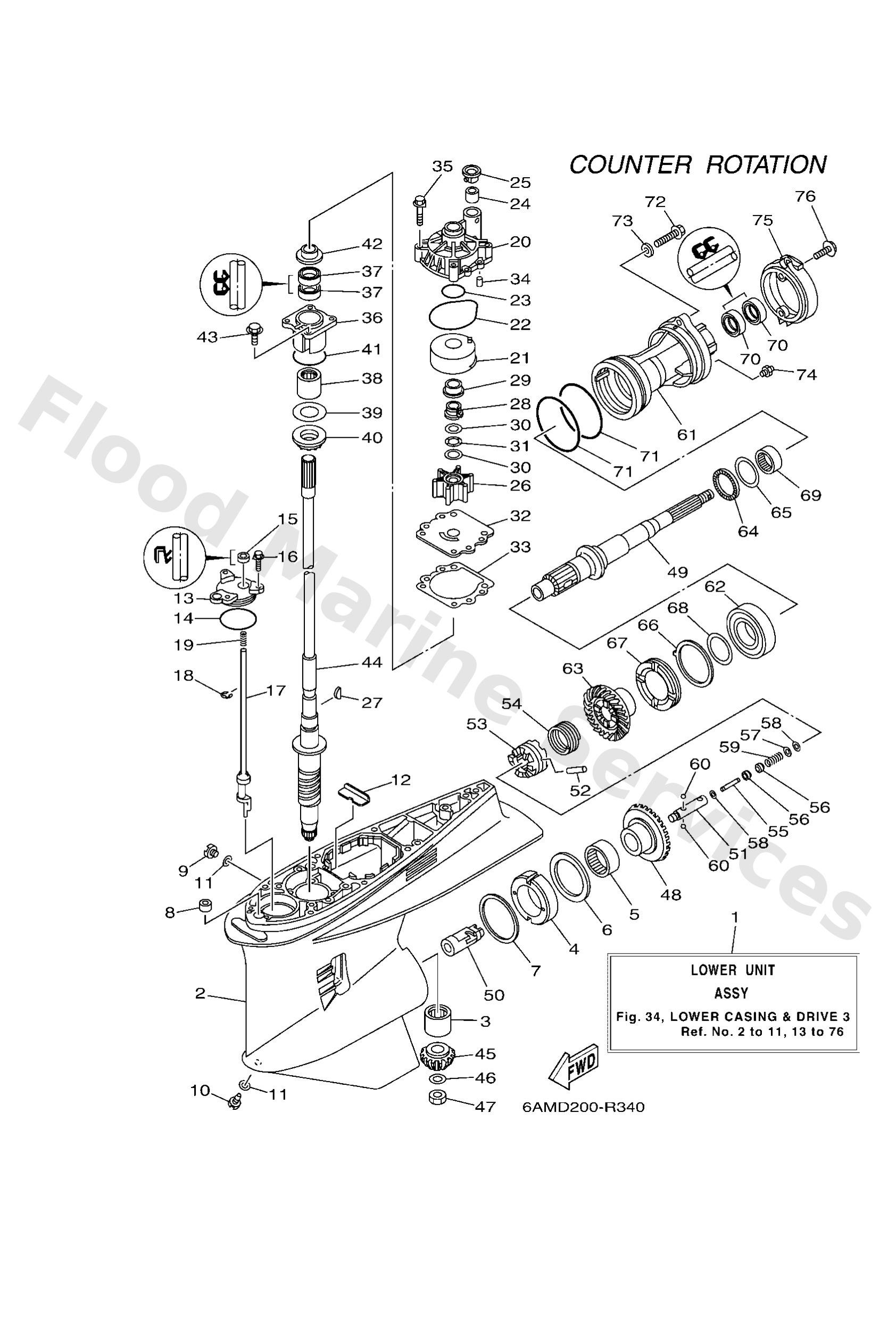 COUNTER ROTATION

35
25
24
20
34
23
22
21
29
28
30
31
30
26
32
33
42
37
37
36
43
41
38
39
40
15
16
13
14
19
18
17
44
27
12
9
11
8
2
10
11
72
73
76
75
70
70
74
61
71
71
69
65
64
49
62
68
66
67
63
54
53
52
58
57
59
60
56
56
55
58
51
60
48
5
6
4
7
50
3
45
46
47
1

LOWER UNIT
ASSY
Fig. 34, LOWER CASING & DRIVE 3
Ref. No. 2 to 11, 13 to 76

FWD

6AMD200-R340

Flood Marine Services