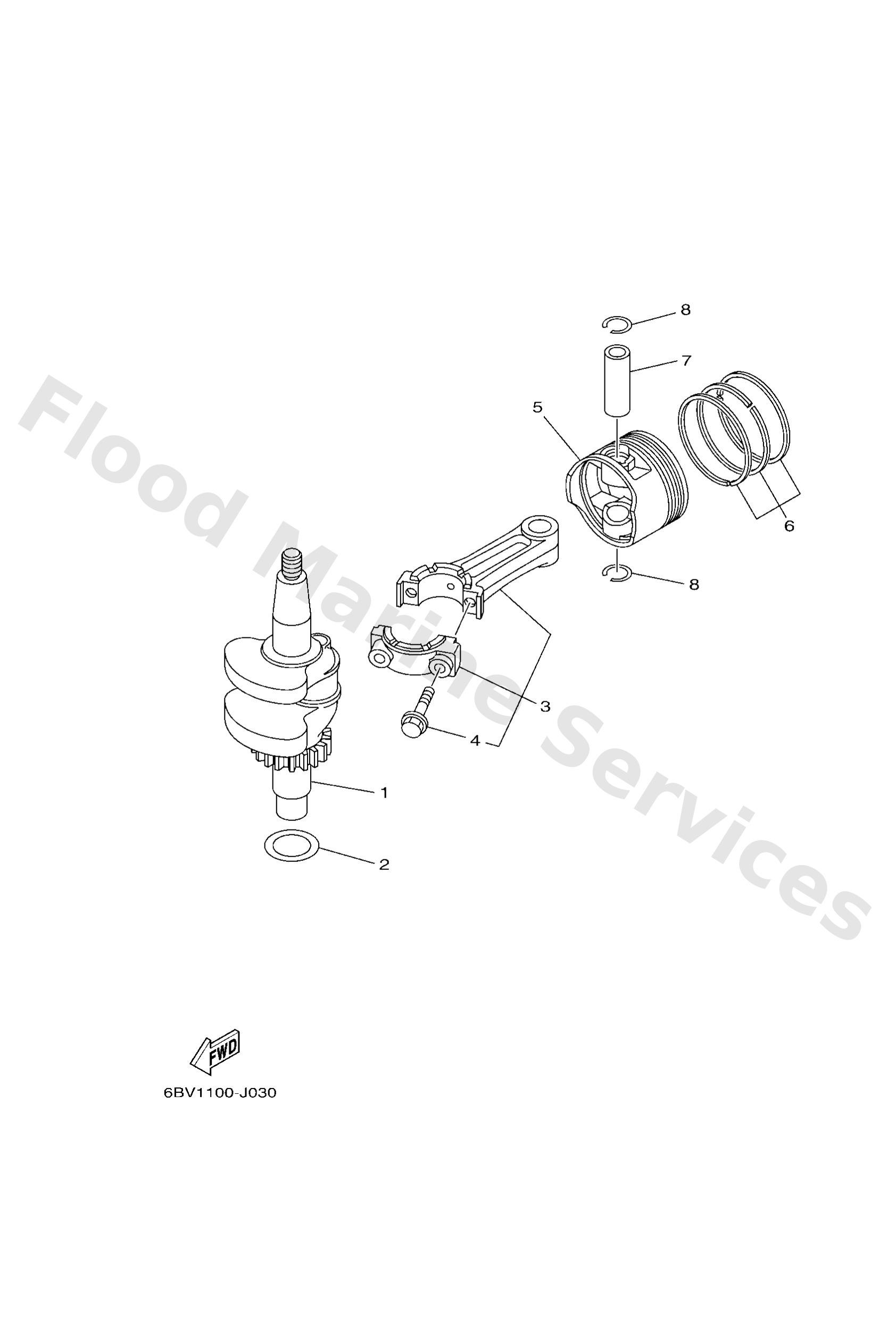 Flood Marine Services

8
7
5
6
8
3
4
1
2

FWD

6BV1100-J030